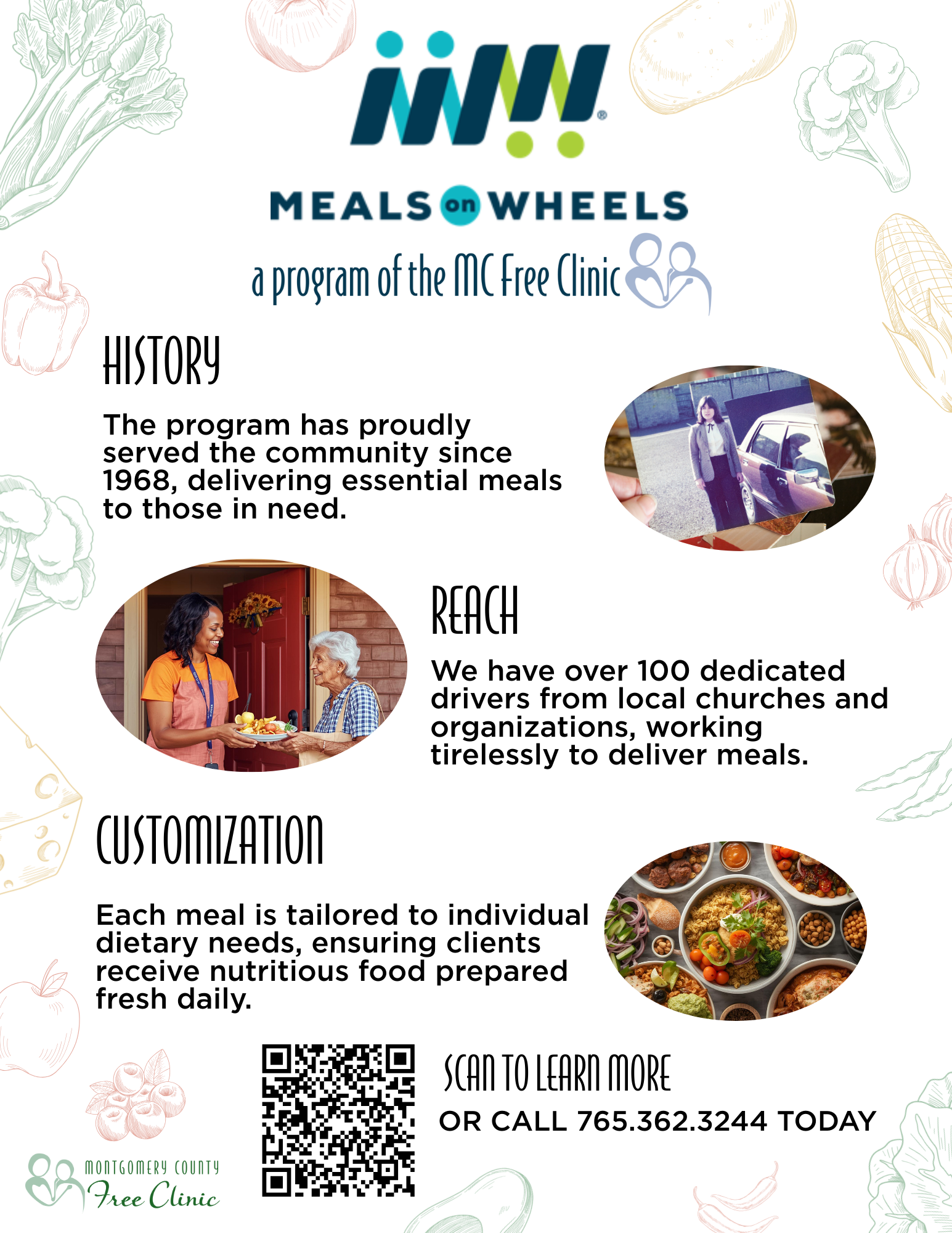 MEALS on WHEELS

a program of the MC Free Clinic

HISTORY

The program has proudly served the community since 1968, delivering essential meals to those in need.

REACH

We have over 100 dedicated drivers from local churches and organizations, working tirelessly to deliver meals.

CUSTOMIZATION

Each meal is tailored to individual dietary needs, ensuring clients receive nutritious food prepared fresh daily.

SCAN TO LEARN MORE

OR CALL 765.362.3244 TODAY

MONTGOMERY COUNTY
Free Clinic